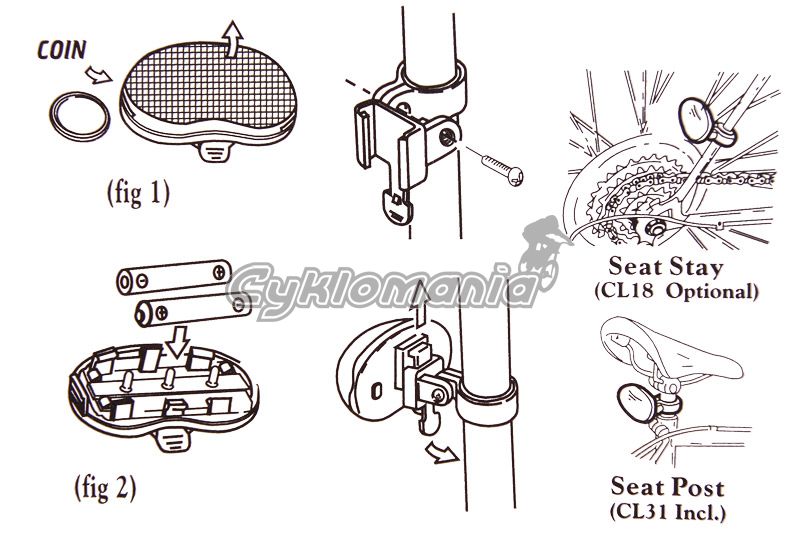 COIN

(fig 1)

(fig 2)

Cyklomania

Seat Stay
(CL18 Optional)

Seat Post
(CL31 Incl.)